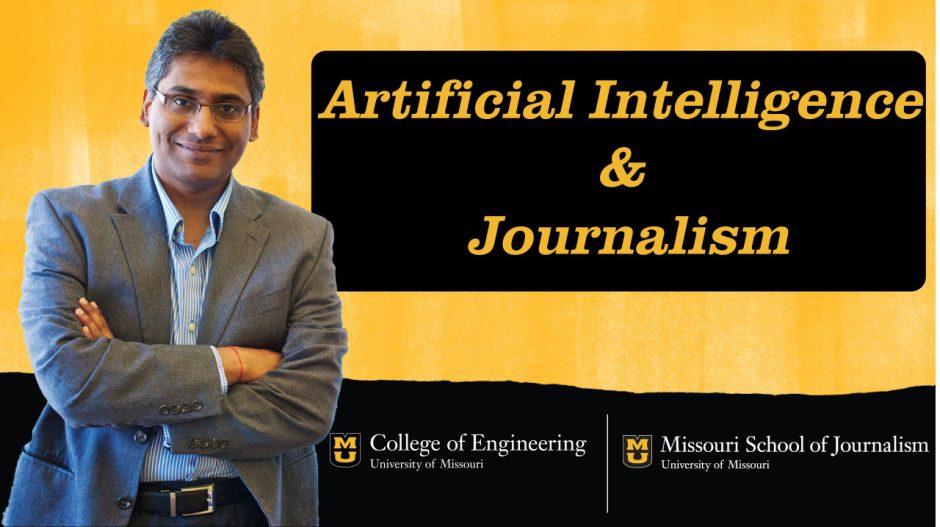 Artificial Intelligence
&
Journalism

MU College of Engineering
University of Missouri

MU Missouri School of Journalism
University of Missouri